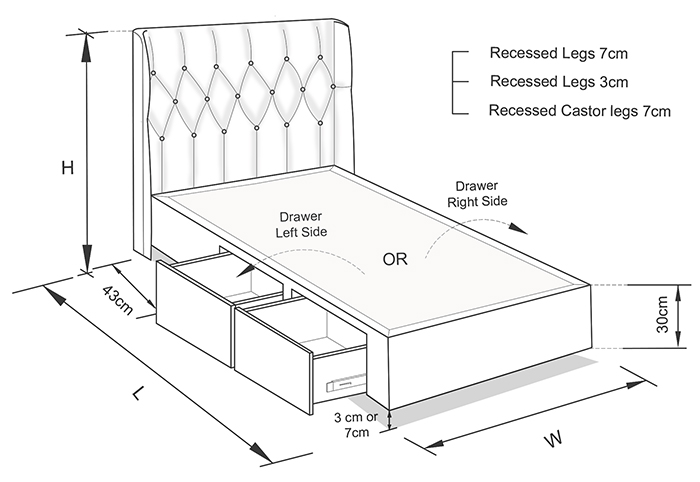 Recessed Legs 7cm
Recessed Legs 3cm
Recessed Castor legs 7cm

H

Drawer Right Side

Drawer Left Side

OR

43cm

30cm

L

3 cm or 7cm

W